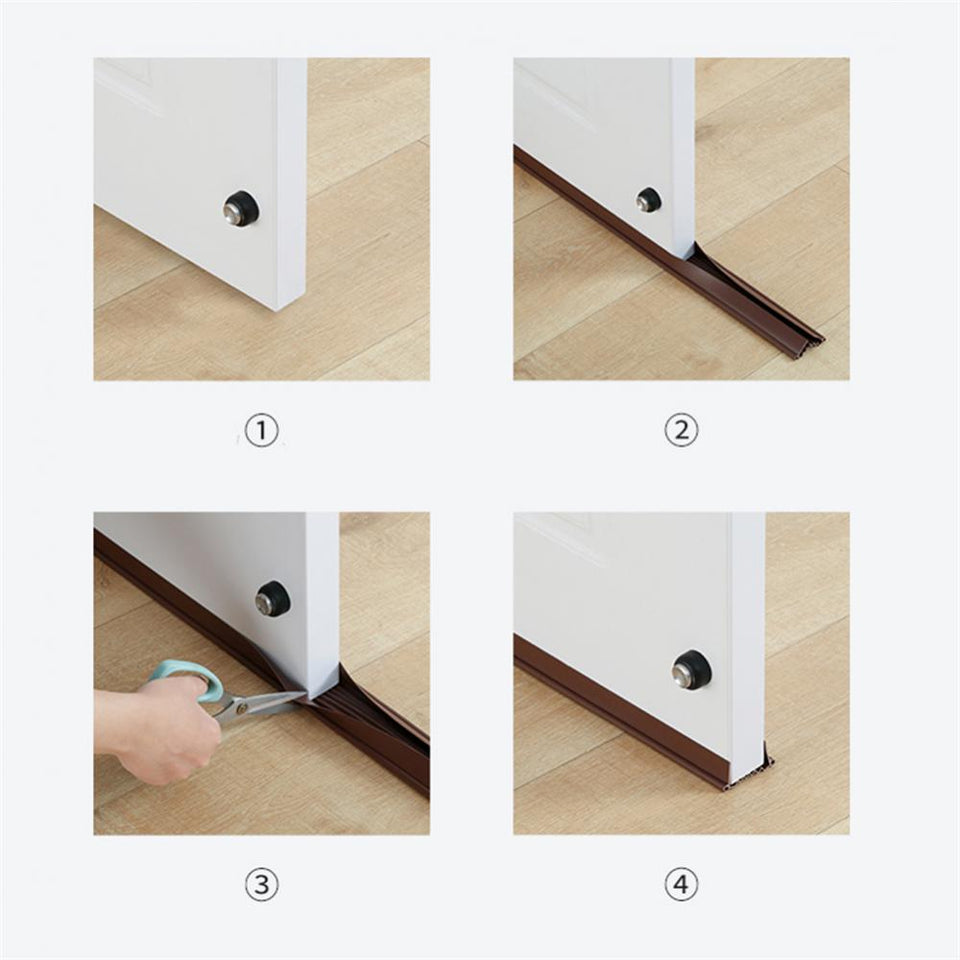 ①

②

③

④