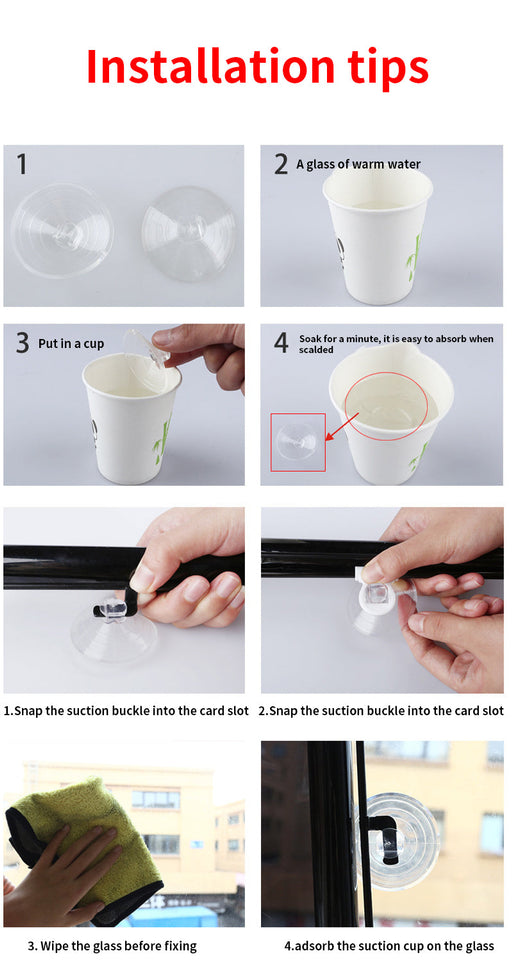 Installation tips

1

2 A glass of warm water

3 Put in a cup

4 Soak for a minute, it is easy to absorb when scalded

1.Snap the suction buckle into the card slot

2.Snap the suction buckle into the card slot

3. Wipe the glass before fixing

4.adsorb the suction cup on the glass