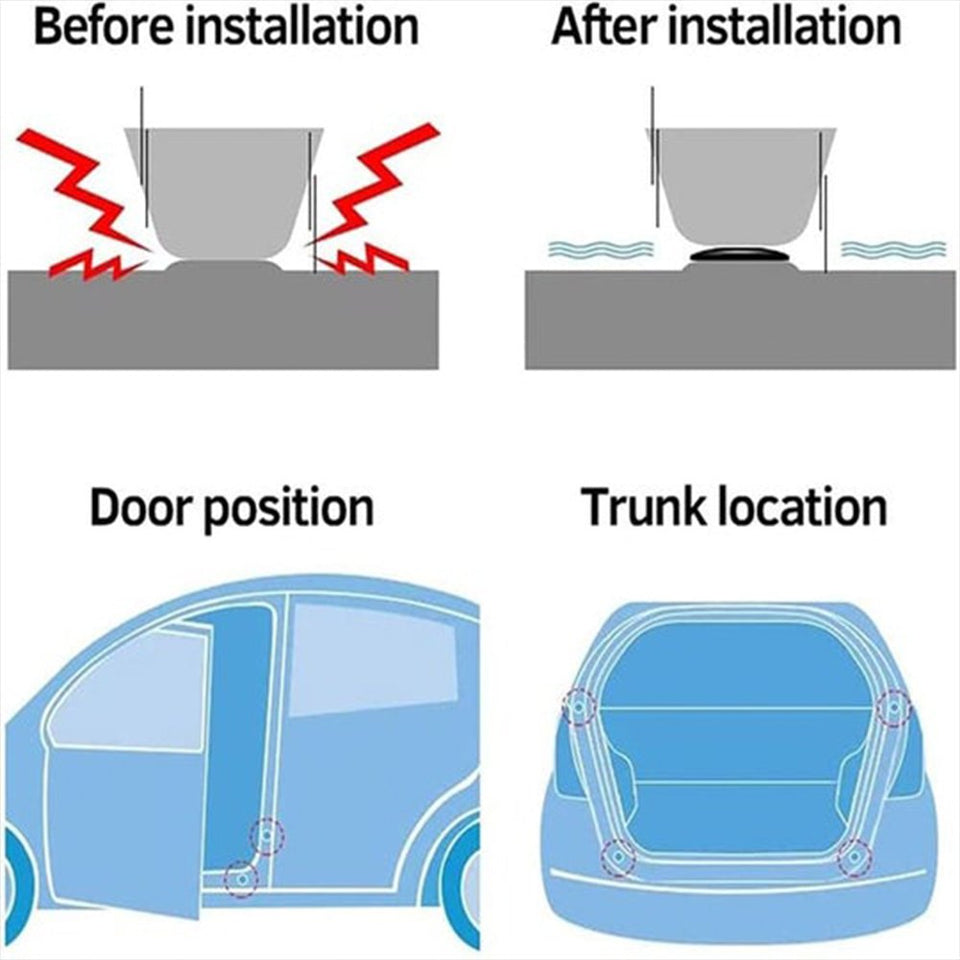 Before installation

After installation

Door position

Trunk location